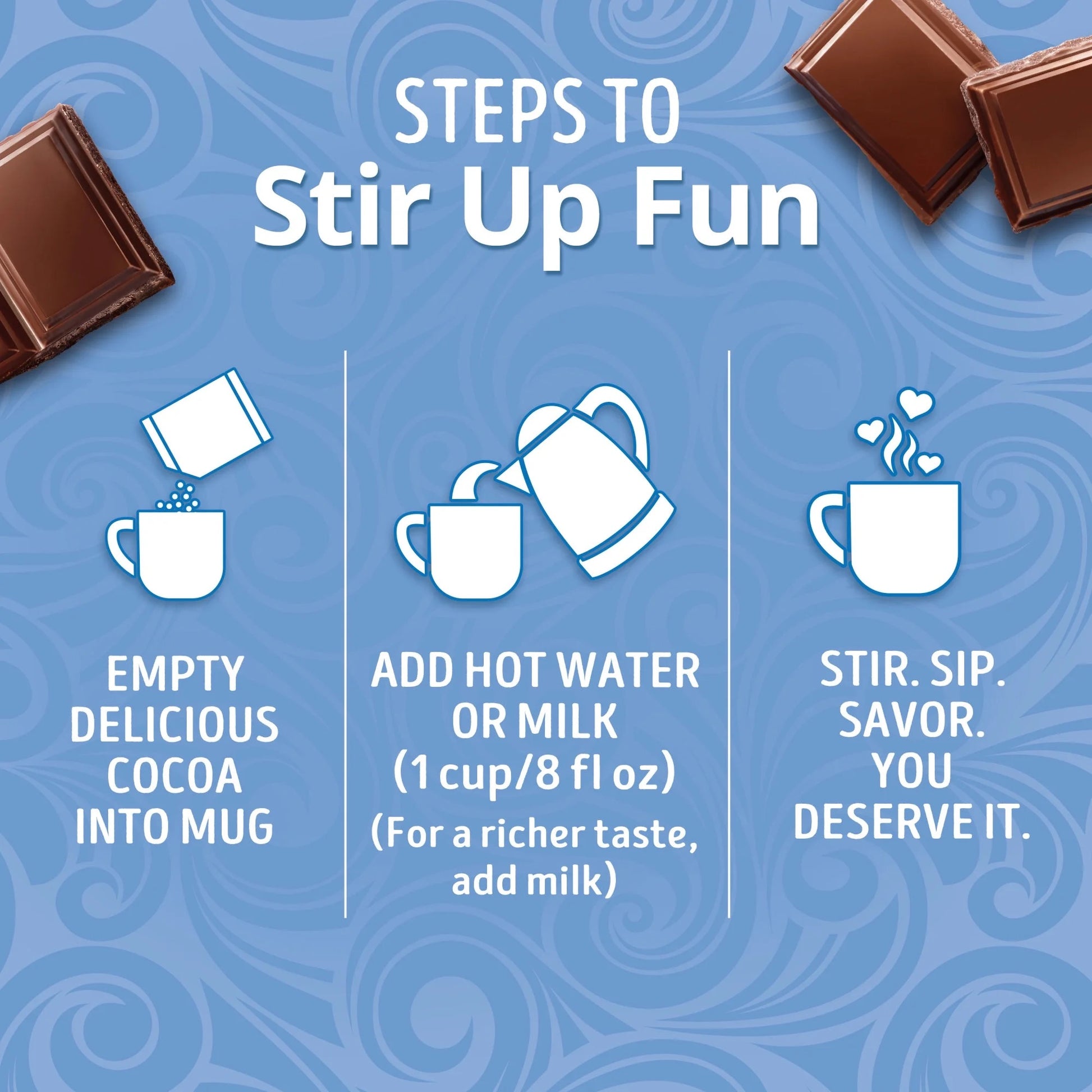 STEPS TO
Stir Up Fun

EMPTY DELICIOUS COCOA INTO MUG

ADD HOT WATER OR MILK (1 cup/8 fl oz)
(For a richer taste, add milk)

STIR. SIP. SAVOR. YOU DESERVE IT.