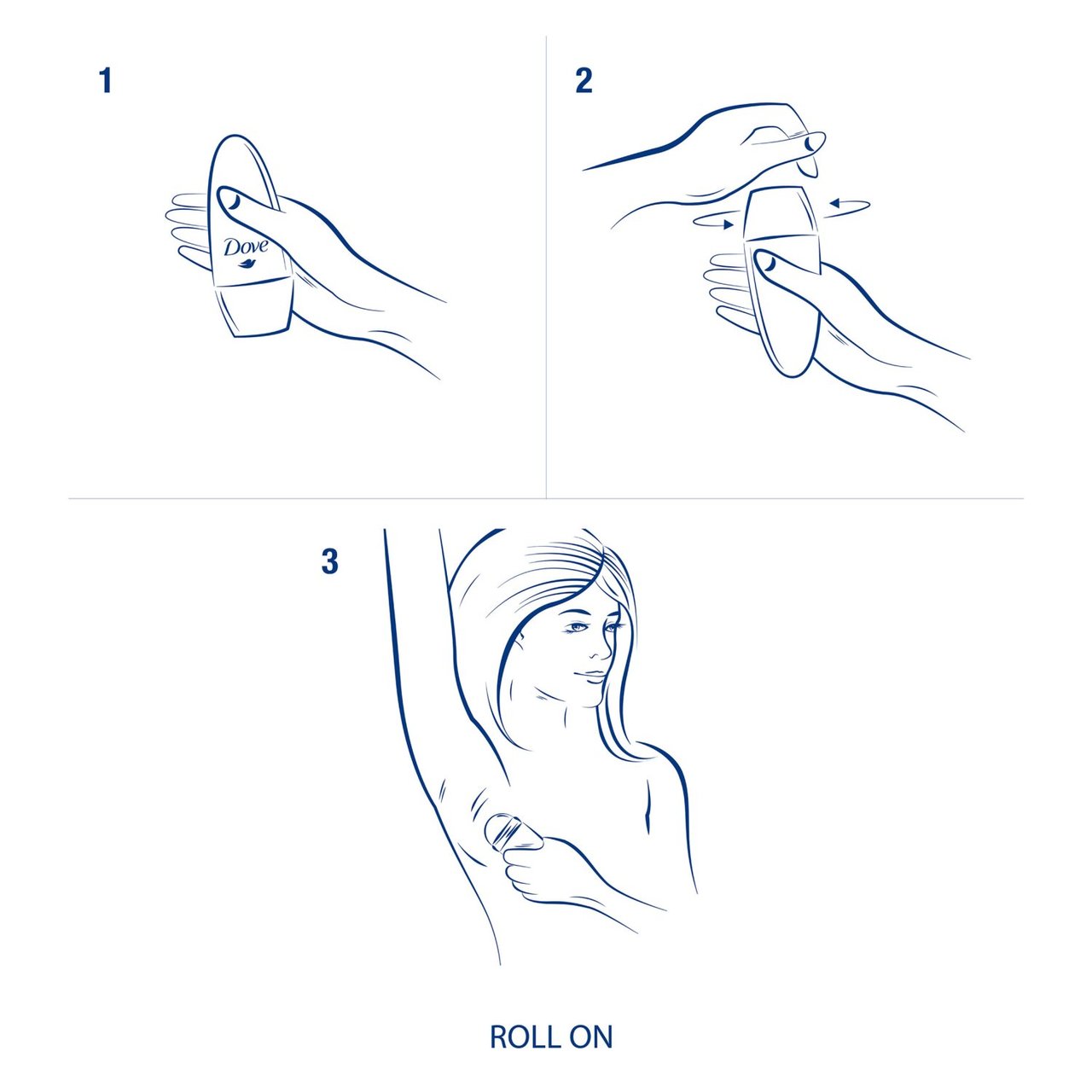 1

Dove

2

3

ROLL ON